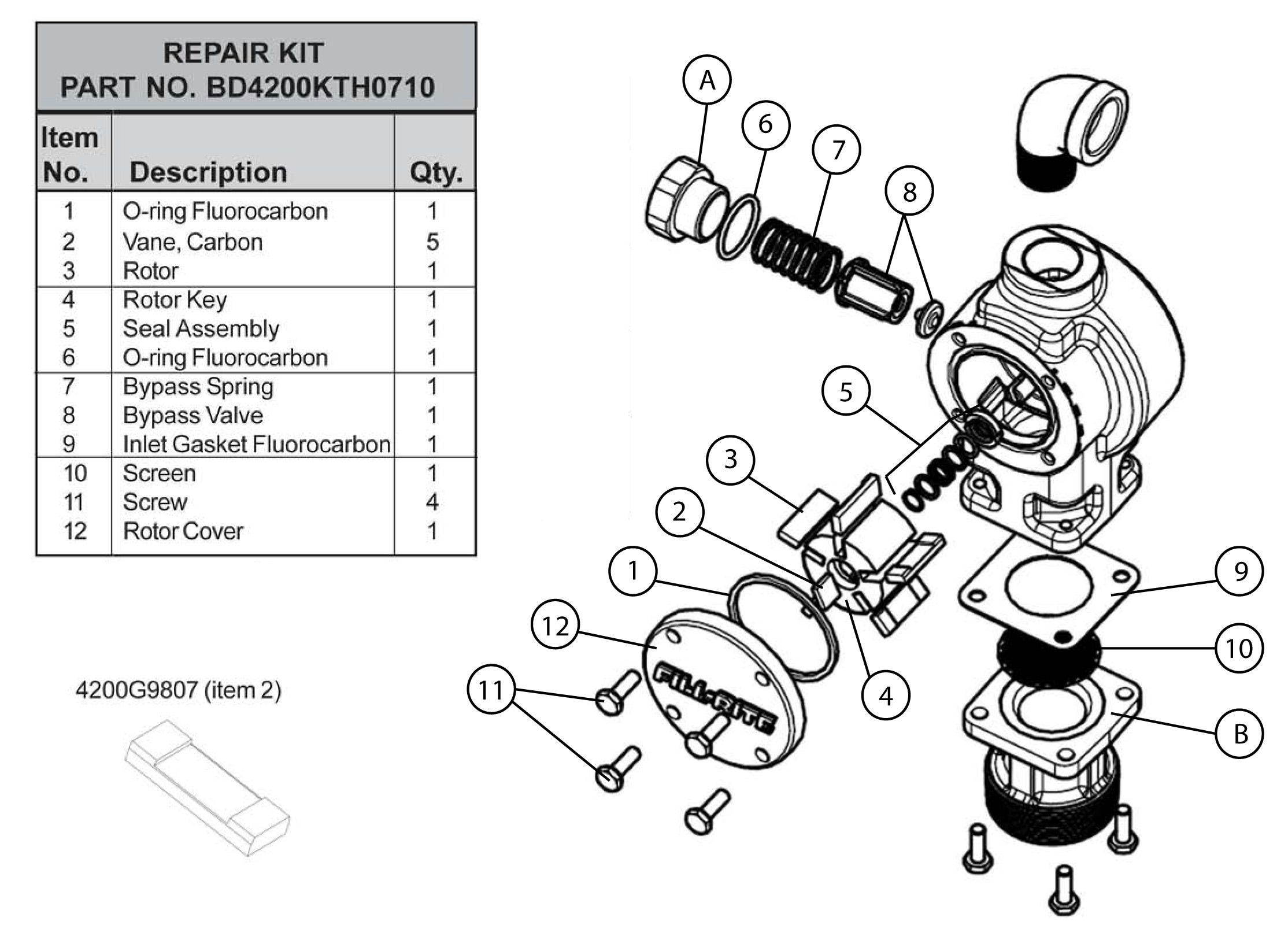 REPAIR KIT
PART NO. BD4200KTH0710

| Item No. | Description | Qty. |
|---|---|---|
| 1 | O-ring Fluorocarbon | 1 |
| 2 | Vane, Carbon | 5 |
| 3 | Rotor | 1 |
| 4 | Rotor Key | 1 |
| 5 | Seal Assembly | 1 |
| 6 | O-ring Fluorocarbon | 1 |
| 7 | Bypass Spring | 1 |
| 8 | Bypass Valve | 1 |
| 9 | Inlet Gasket Fluorocarbon | 1 |
| 10 | Screen | 1 |
| 11 | Screw | 4 |
| 12 | Rotor Cover | 1 |

4200G9807 (item 2)

A
6
7
8
5
3
2
1
12
11
FILL-RITE
4
9
10
B