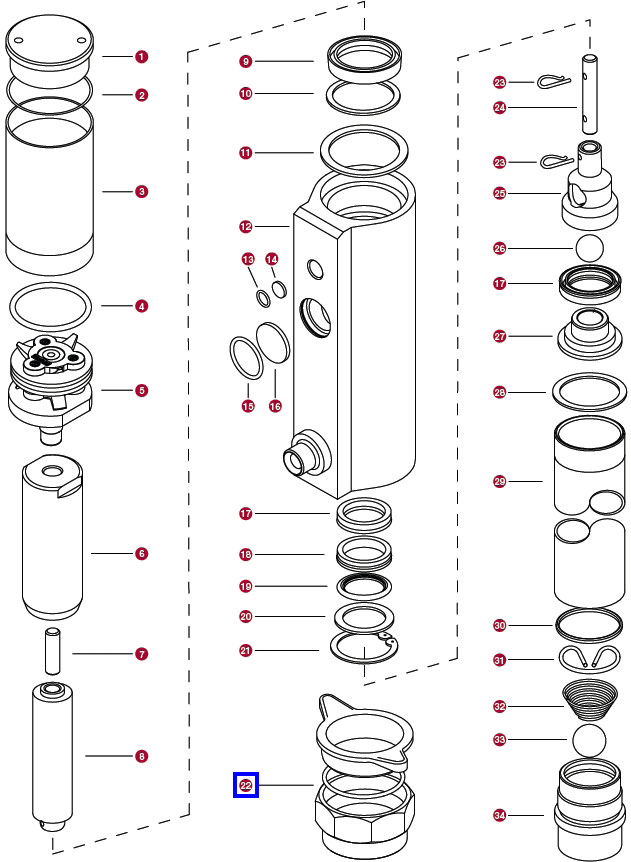 1
2
3
4
5
6
7
8
9
10
11
12
13
14
15
16
17
18
19
20
21
22
23
24
23
25
26
17
27
28
29
30
31
32
33
34