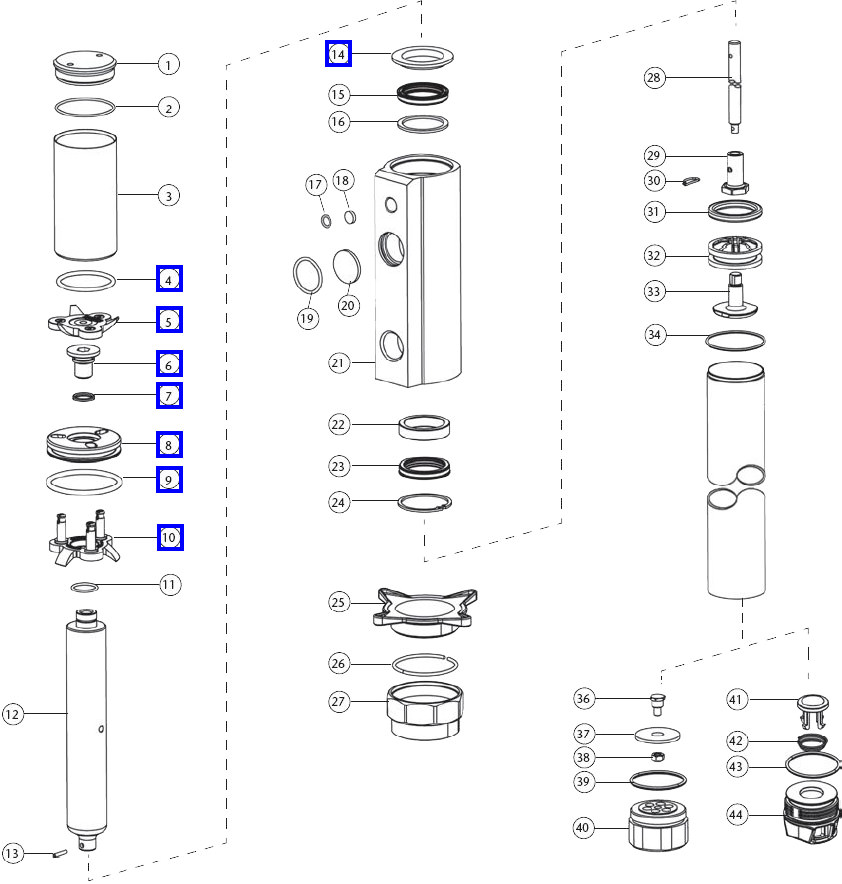 1
2
3
4
5
6
7
8
9
10
11
12
13
14
15
16
17
18
19
20
21
22
23
24
25
26
27
28
29
30
31
32
33
34
36
37
38
39
40
41
42
43
44