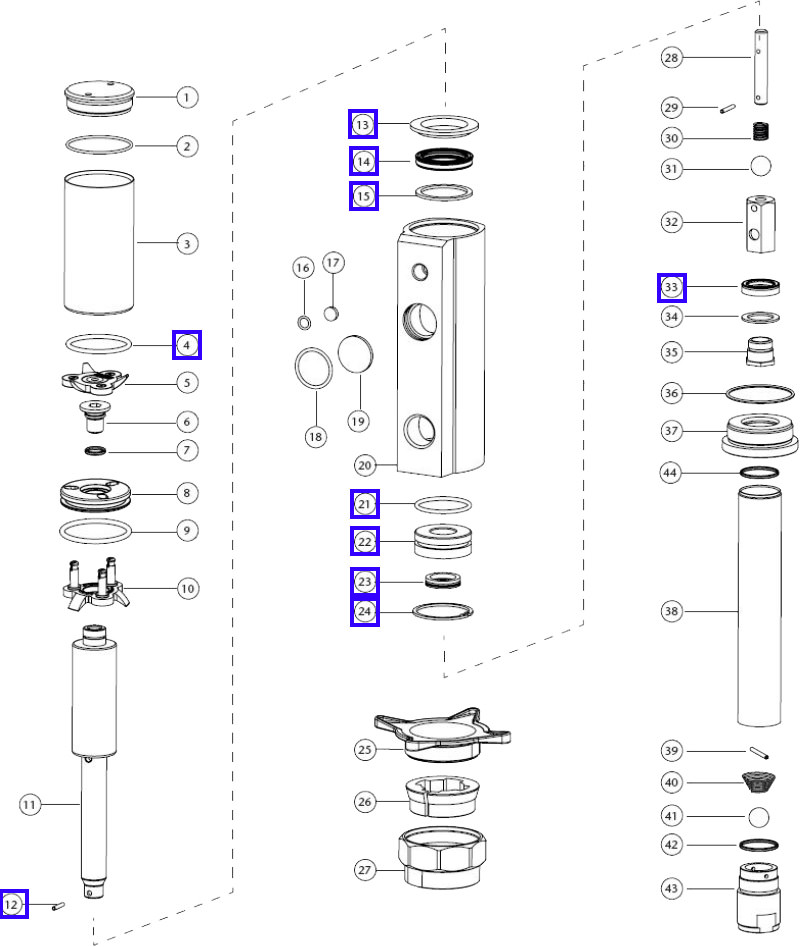 1
2
3
4
5
6
7
8
9
10
11
12
13
14
15
16
17
18
19
20
21
22
23
24
25
26
27
28
29
30
31
32
33
34
35
36
37
44
38
39
40
41
42
43